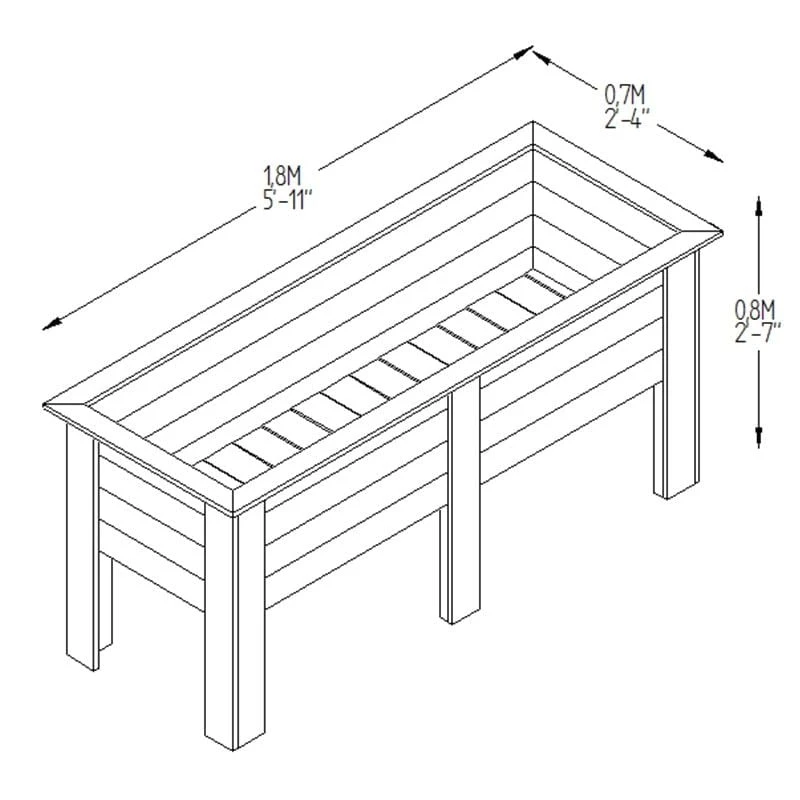 1,8M
5'-11"

0,7M
2'-4"

0,8M
2'-7"