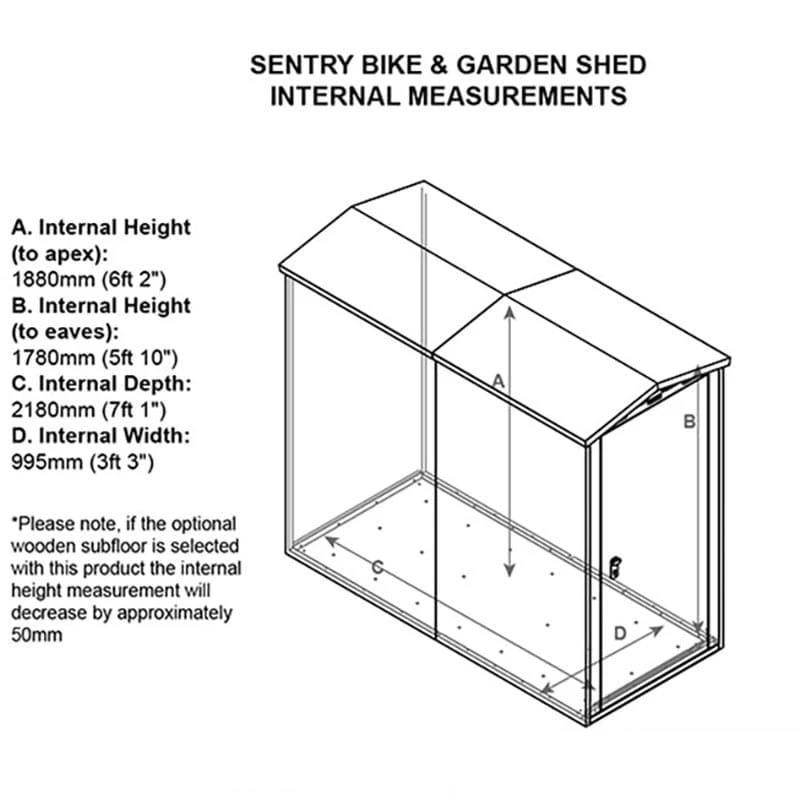 SENTRY BIKE & GARDEN SHED
INTERNAL MEASUREMENTS

A. Internal Height (to apex):
1880mm (6ft 2")
B. Internal Height (to eaves):
1780mm (5ft 10")
C. Internal Depth:
2180mm (7ft 1")
D. Internal Width:
995mm (3ft 3")

*Please note, if the optional wooden subfloor is selected with this product the internal height measurement will decrease by approximately 50mm

A
B
C
D