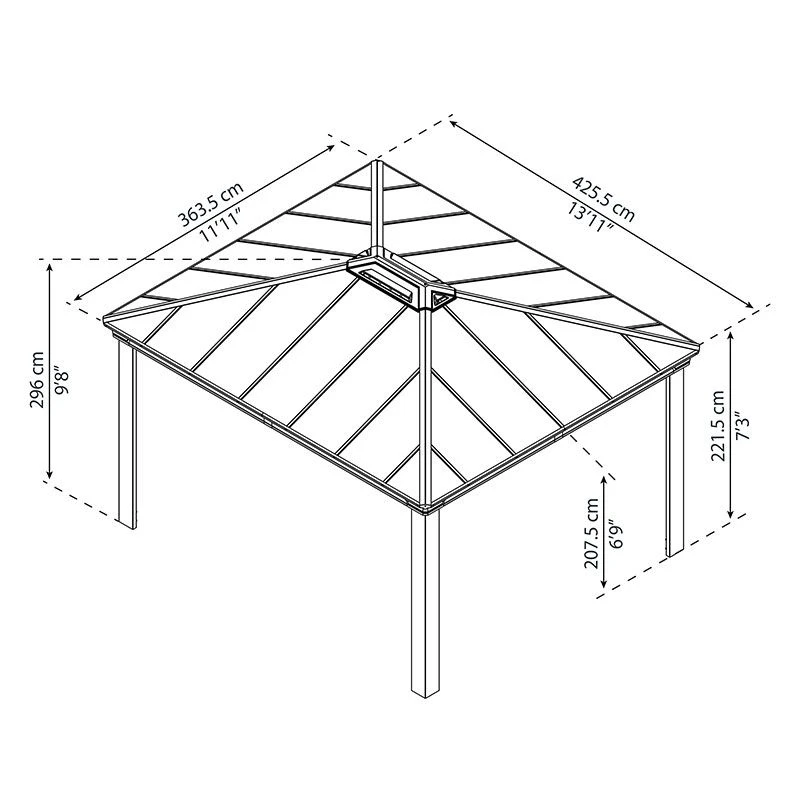 363.5 cm
11'11"

425.5 cm
13'11"

296 cm
9'8"

221.5 cm
7'3"

207.5 cm
6'9"