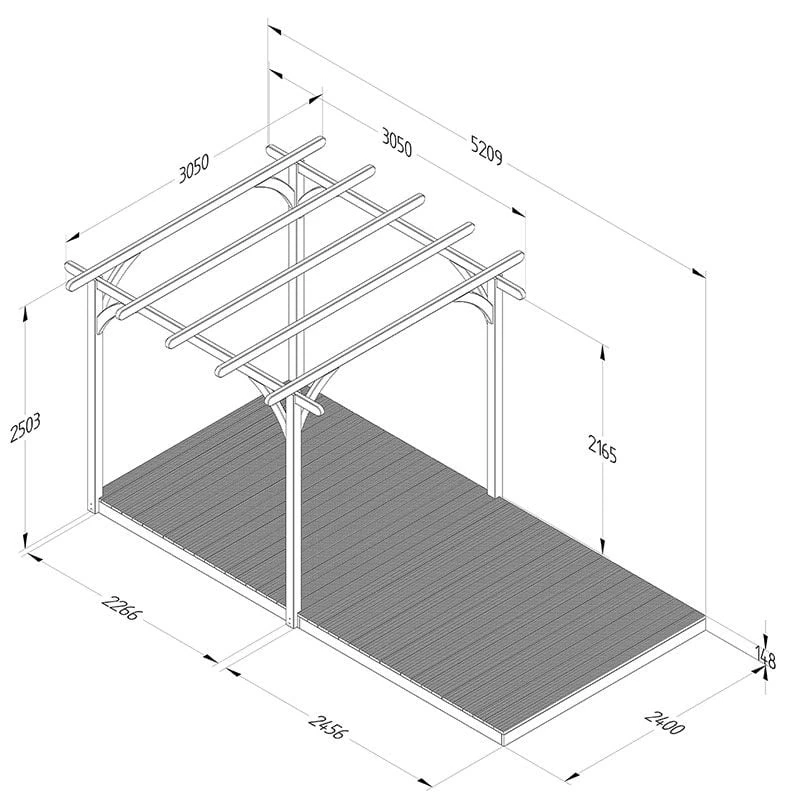 3050
3050
5209
2503
2165
2266
2456
2400
148