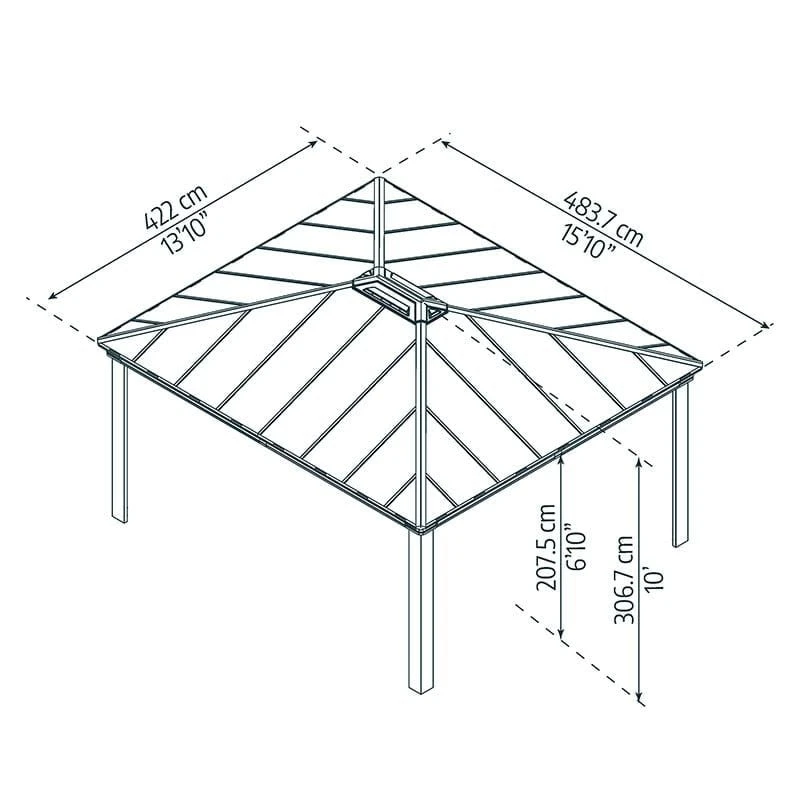 422 cm
13'10"

483.7 cm
15'10"

207.5 cm
6'10"

306.7 cm
10'